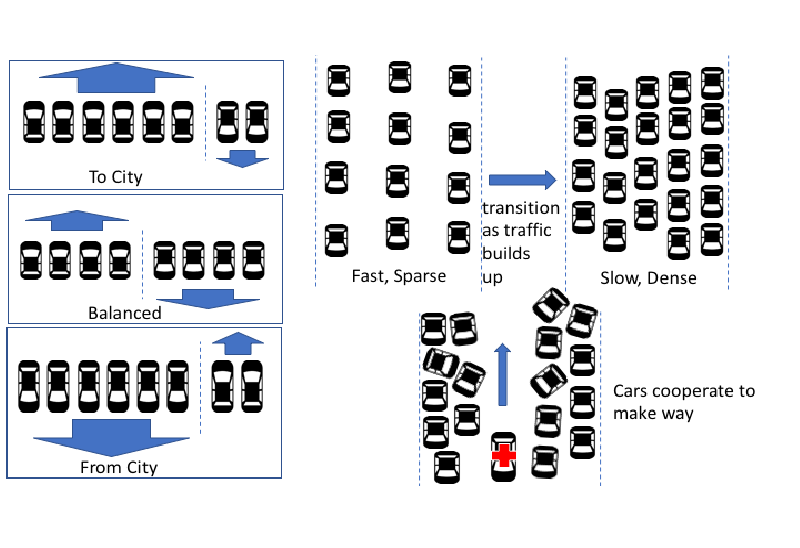 To City

Balanced

From City

Fast, Sparse

transition as traffic builds up

Slow, Dense

Cars cooperate to make way